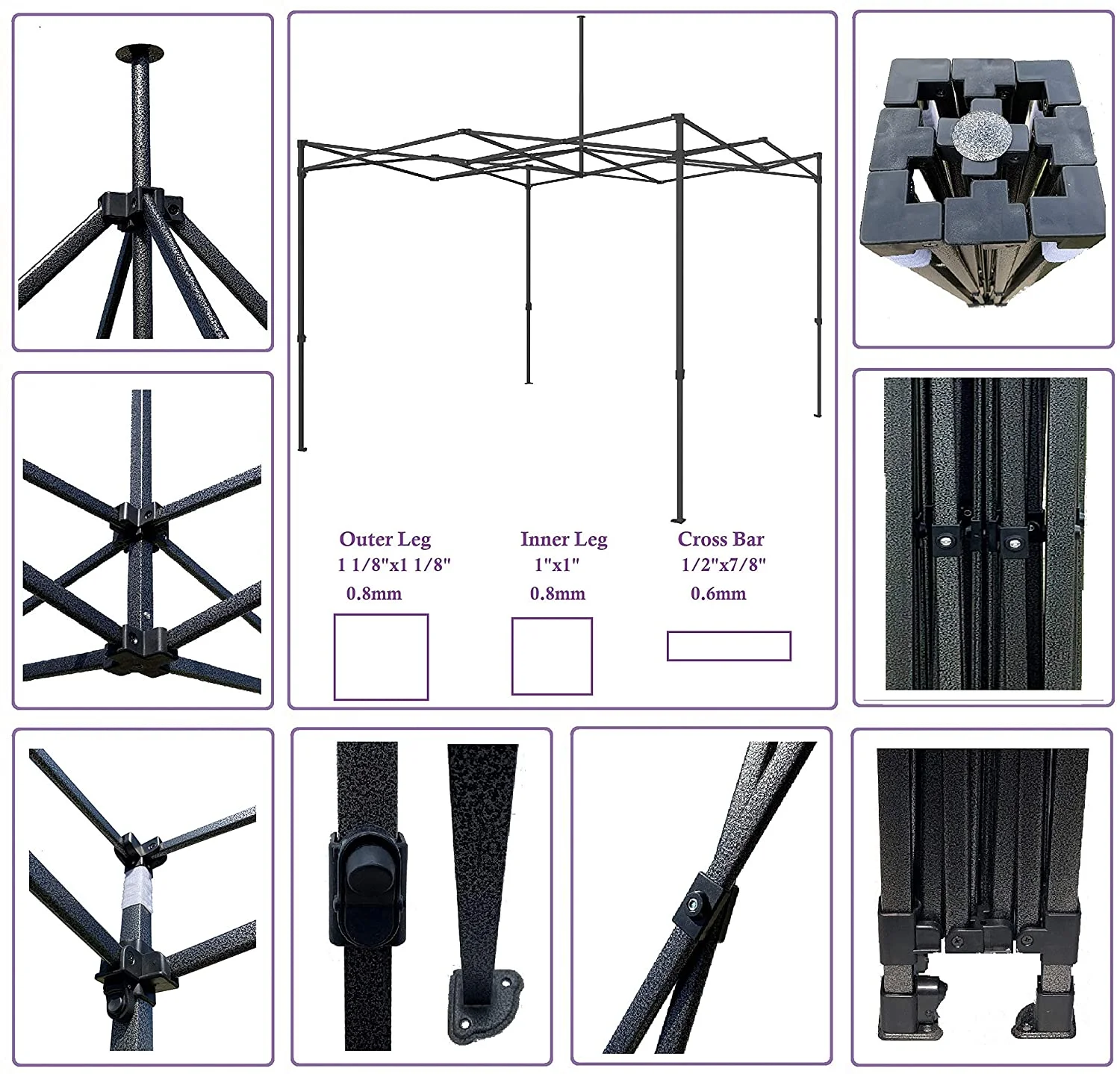 Outer Leg
1 1/8"x1 1/8"
0.8mm

Inner Leg
1"x1"
0.8mm

Cross Bar
1/2"x7/8"
0.6mm